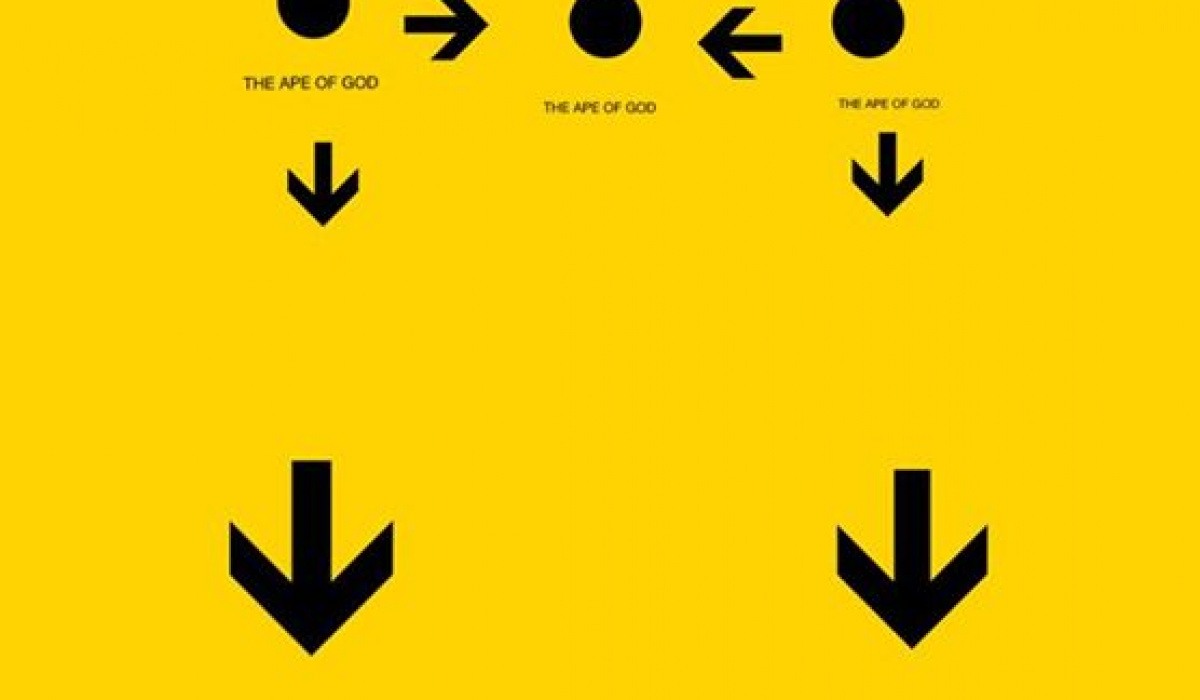 THE APE OF GOD

THE APE OF GOD

THE APE OF GOD